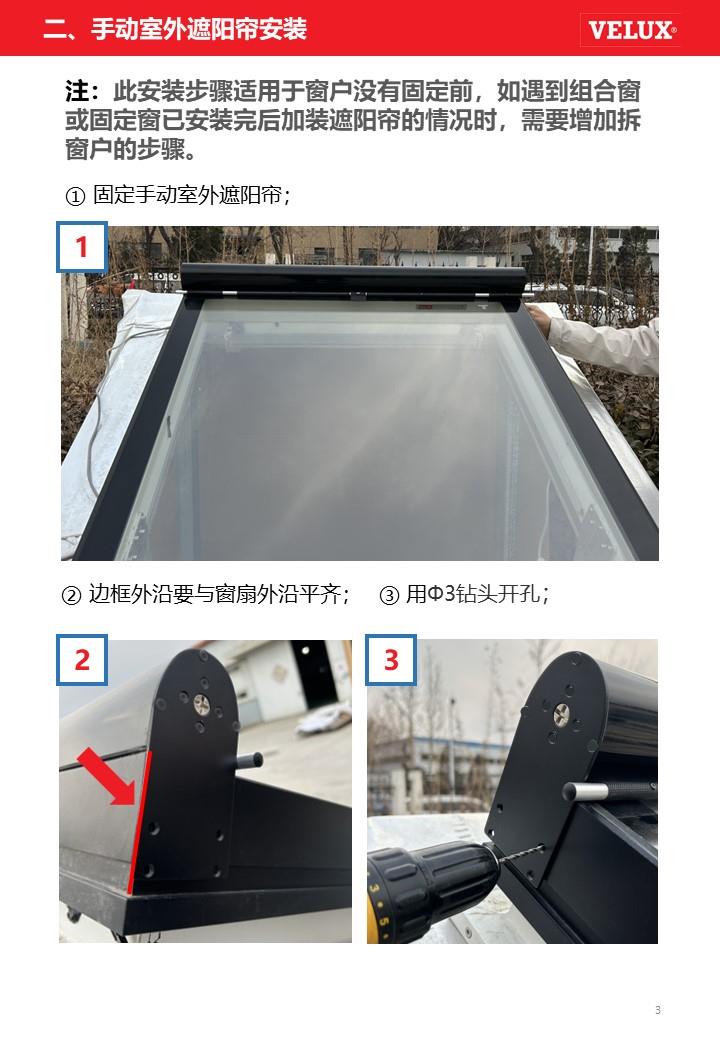 二、手动室外遮阳帘安装

VELUX®

注：此安装步骤适用于窗户没有固定前，如遇到组合窗或固定窗已安装完后加装遮阳帘的情况时，需要增加拆窗户的步骤。

① 固定手动室外遮阳帘；

1

② 边框外沿要与窗扇外沿平齐；　③ 用Φ3钻头开孔；

2

3

3