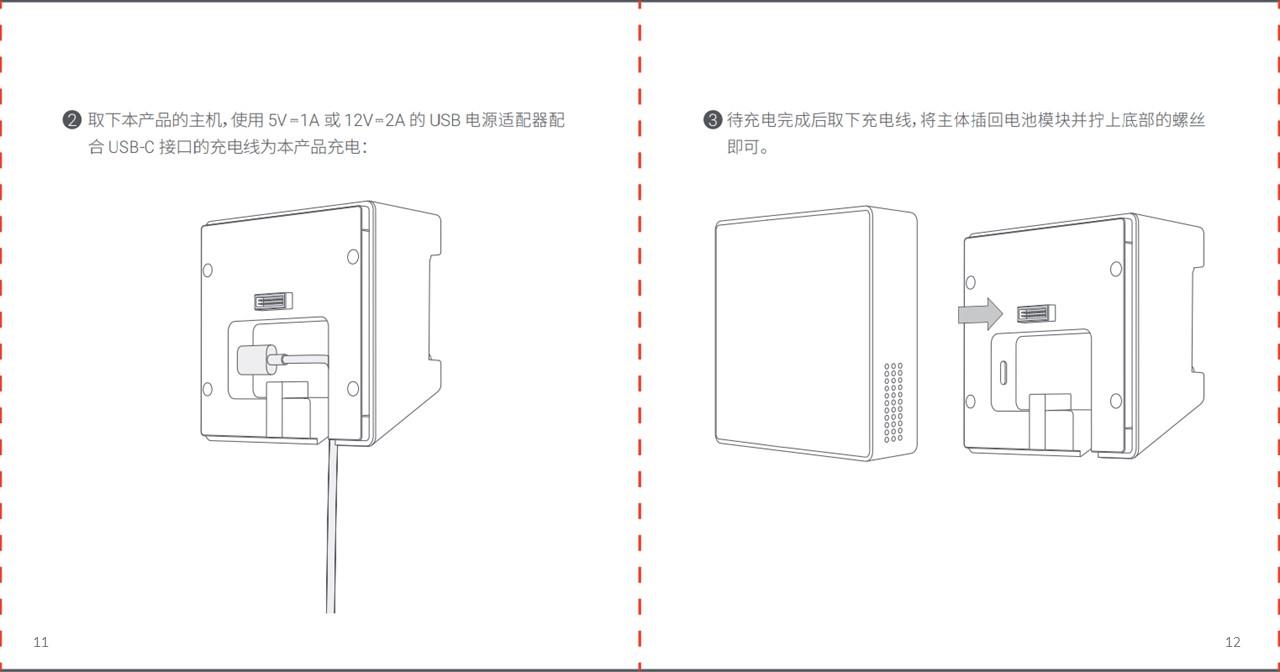 ❷ 取下本产品的主机，使用 5V⎓1A 或 12V⎓2A 的 USB 电源适配器配合 USB-C 接口的充电线为本产品充电：

11

❸ 待充电完成后取下充电线，将主体插回电池模块并拧上底部的螺丝即可。

12