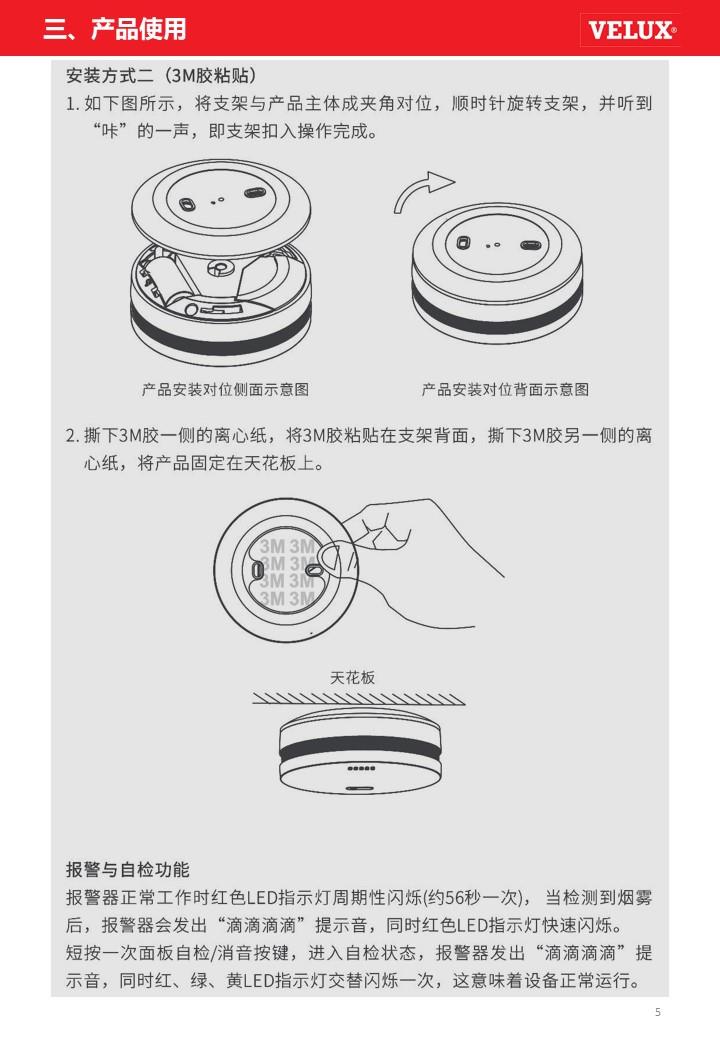 三、产品使用

VELUX®

安装方式二（3M胶粘贴）

1. 如下图所示，将支架与产品主体成夹角对位，顺时针旋转支架，并听到“咔”的一声，即支架扣入操作完成。

产品安装对位侧面示意图

产品安装对位背面示意图

2. 撕下3M胶一侧的离心纸，将3M胶粘贴在支架背面，撕下3M胶另一侧的离心纸，将产品固定在天花板上。

3M 3M
3M 3M
3M 3M
3M 3M

天花板

报警与自检功能

报警器正常工作时红色LED指示灯周期性闪烁(约56秒一次)，当检测到烟雾后，报警器会发出“滴滴滴滴”提示音，同时红色LED指示灯快速闪烁。

短按一次面板自检/消音按键，进入自检状态，报警器发出“滴滴滴滴”提示音，同时红、绿、黄LED指示灯交替闪烁一次，这意味着设备正常运行。

5