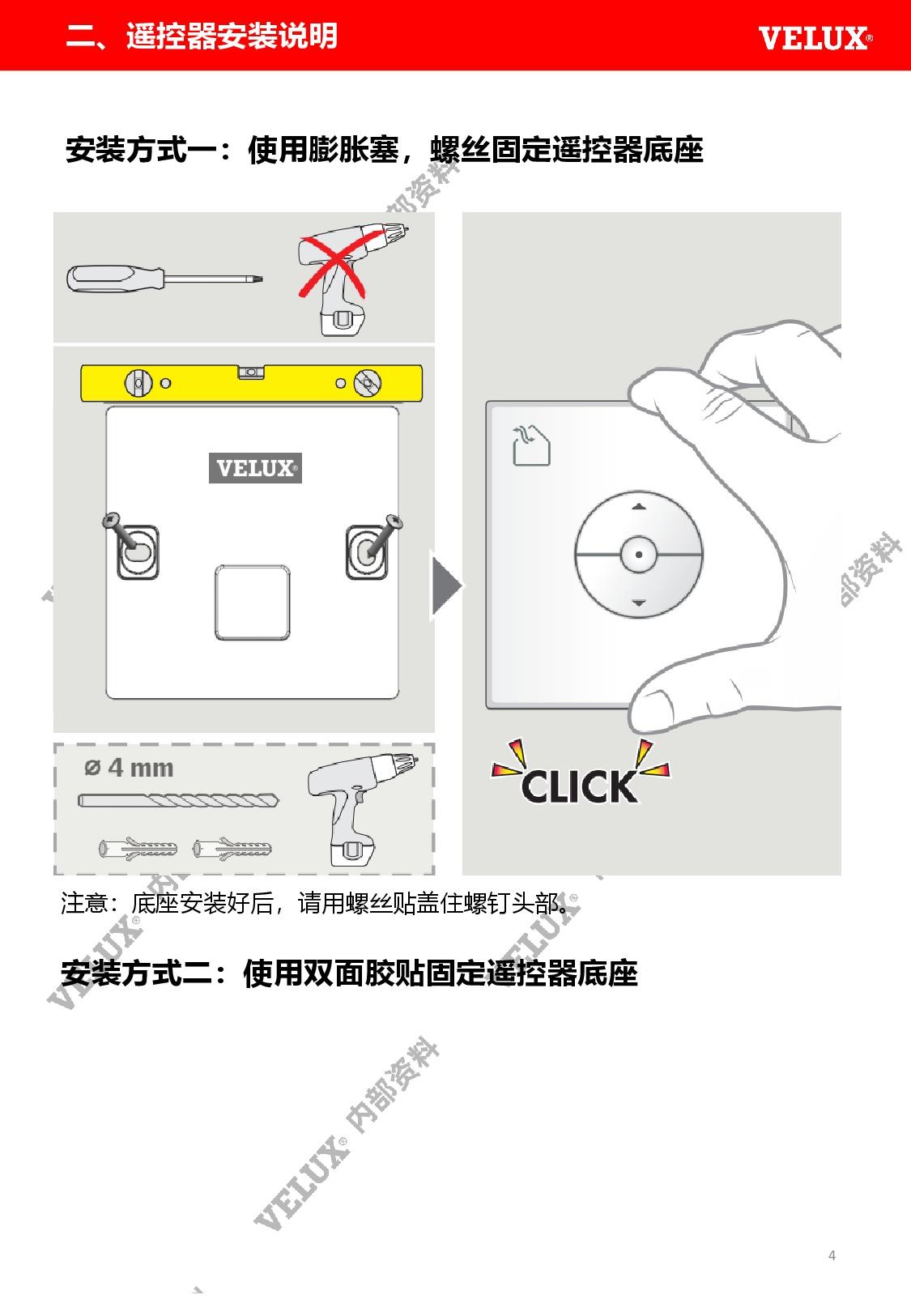 二、遥控器安装说明

VELUX®

安装方式一：使用膨胀塞，螺丝固定遥控器底座

VELUX®

ø 4 mm

CLICK

注意：底座安装好后，请用螺丝贴盖住螺钉头部。

安装方式二：使用双面胶贴固定遥控器底座

VELUX® 内部资料

4