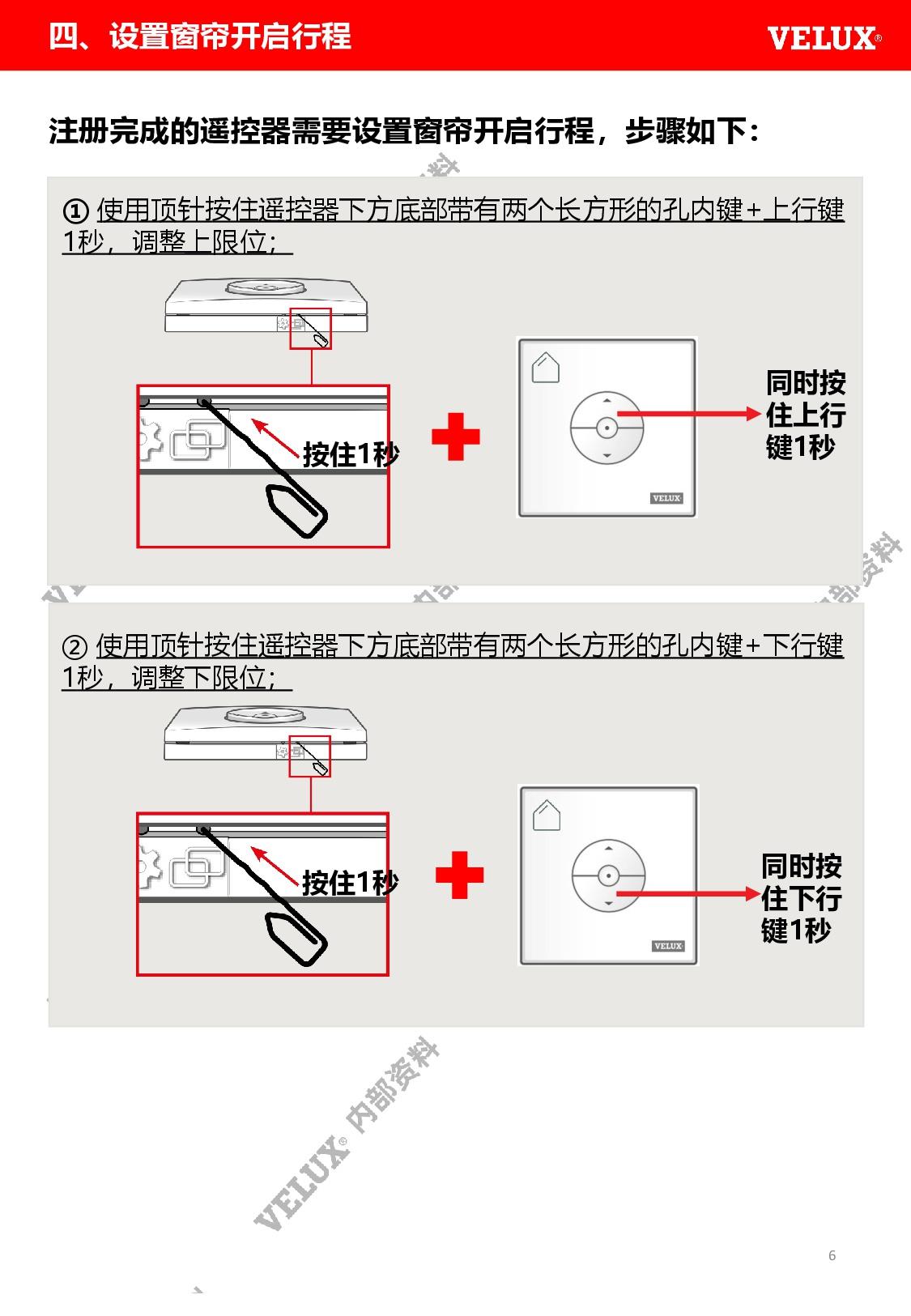 四、设置窗帘开启行程

VELUX®

注册完成的遥控器需要设置窗帘开启行程，步骤如下：

① 使用顶针按住遥控器下方底部带有两个长方形的孔内键+上行键1秒，调整上限位；

按住1秒

VELUX

同时按住上行键1秒

② 使用顶针按住遥控器下方底部带有两个长方形的孔内键+下行键1秒，调整下限位；

按住1秒

VELUX

同时按住下行键1秒

VELUX® 内部资料

6