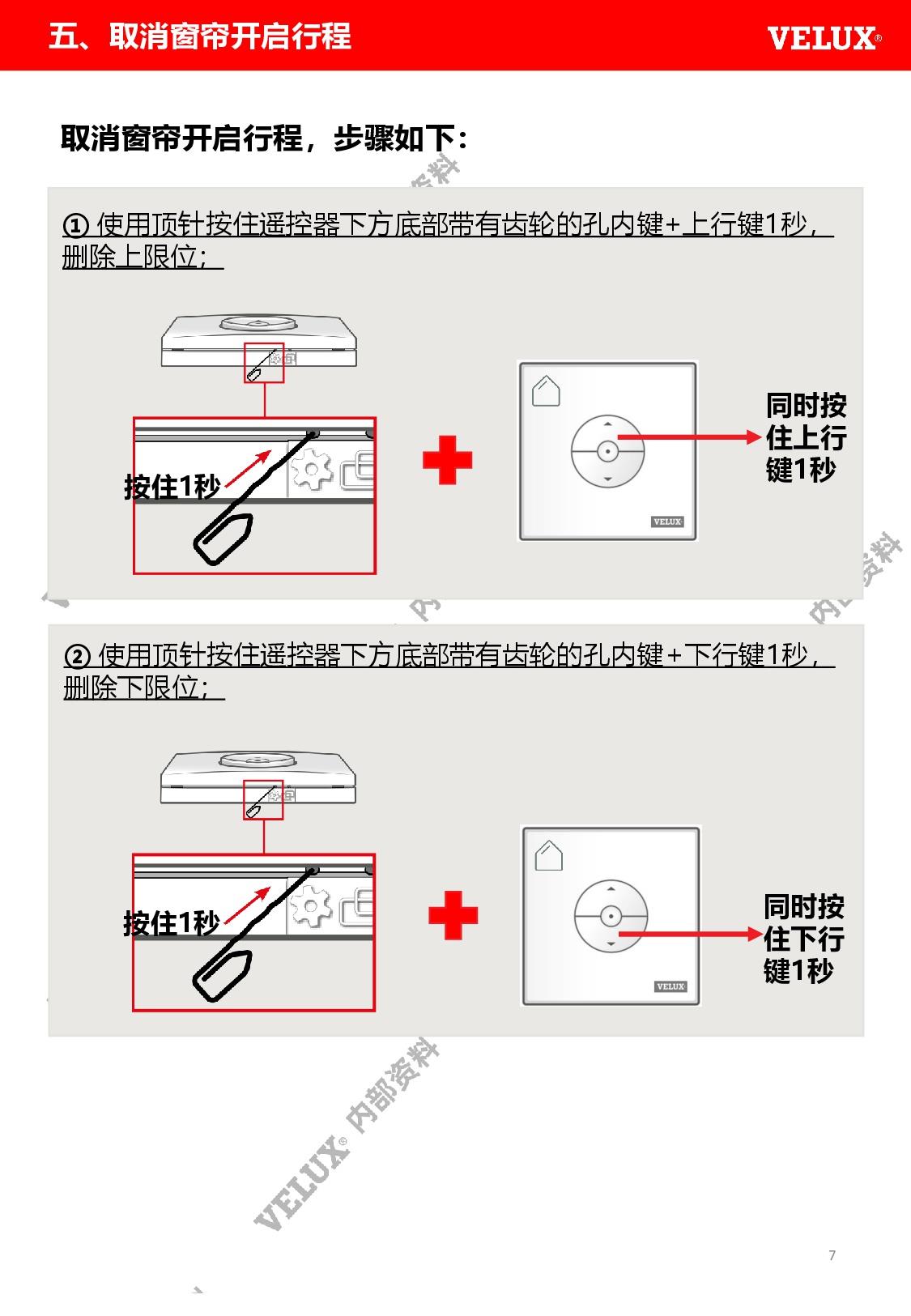 五、取消窗帘开启行程

VELUX®

取消窗帘开启行程，步骤如下：

① 使用顶针按住遥控器下方底部带有齿轮的孔内键+上行键1秒，删除上限位；

按住1秒

VELUX

同时按住上行键1秒

② 使用顶针按住遥控器下方底部带有齿轮的孔内键+下行键1秒，删除下限位；

按住1秒

VELUX

同时按住下行键1秒

VELUX® 内部资料

7