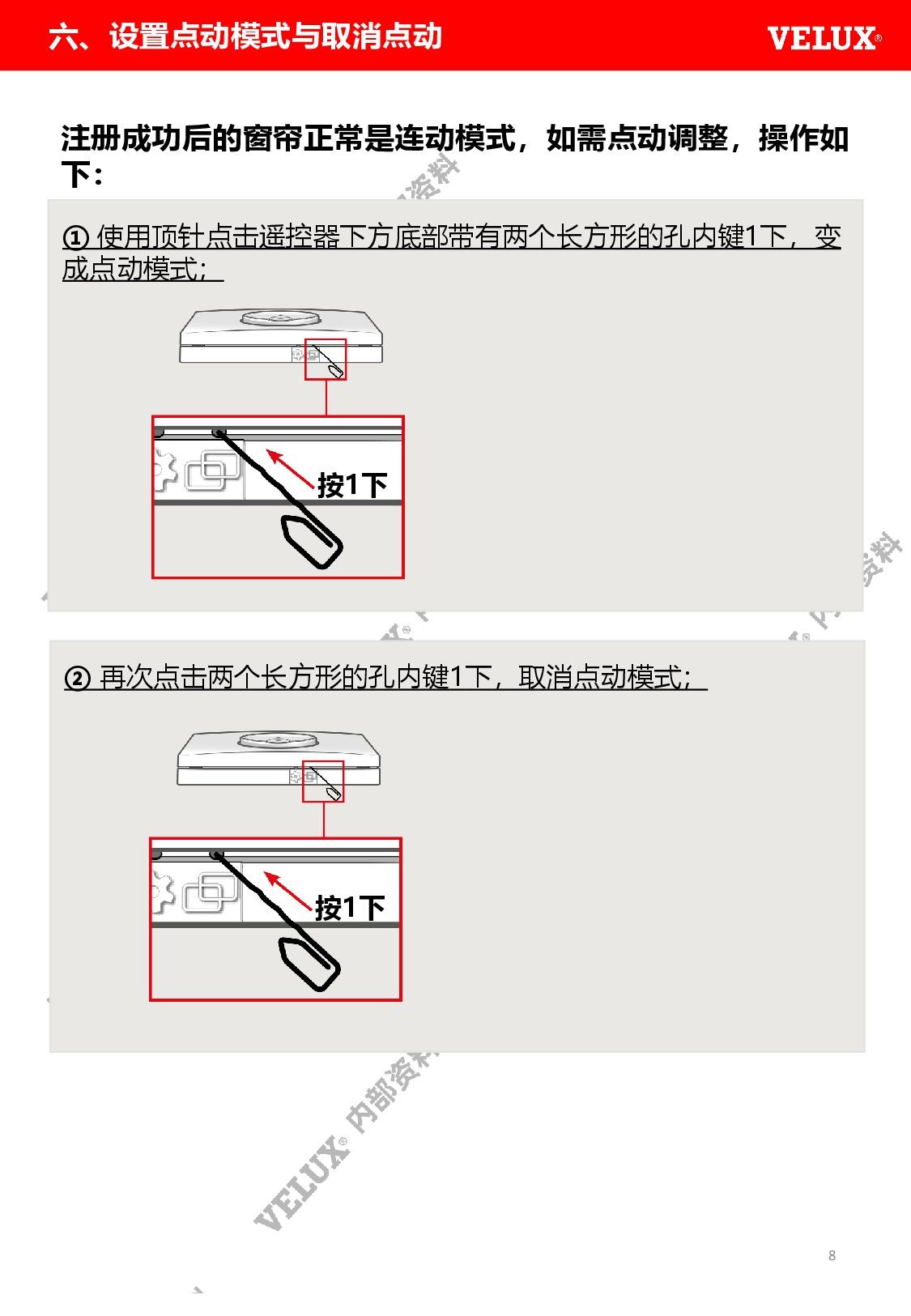 六、设置点动模式与取消点动

VELUX®

注册成功后的窗帘正常是连动模式，如需点动调整，操作如下：

① 使用顶针点击遥控器下方底部带有两个长方形的孔内键1下，变成点动模式；

按1下

② 再次点击两个长方形的孔内键1下，取消点动模式；

按1下

VELUX® 内部资料

8