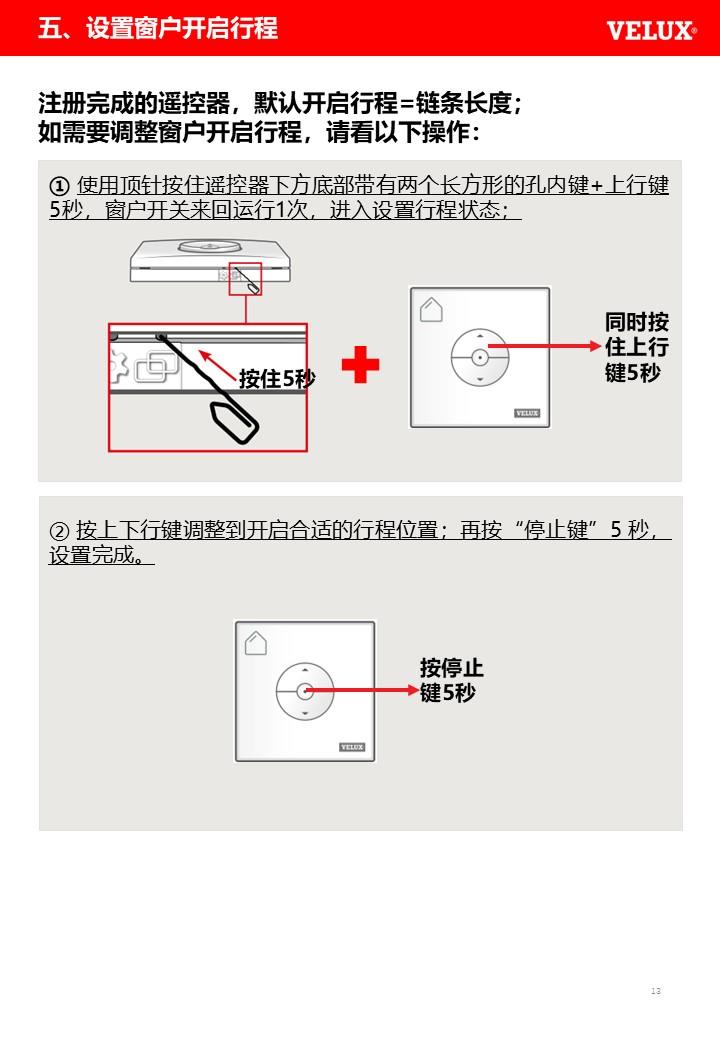 五、设置窗户开启行程

VELUX®

注册完成的遥控器，默认开启行程=链条长度；
如需要调整窗户开启行程，请看以下操作：

① 使用顶针按住遥控器下方底部带有两个长方形的孔内键+上行键5秒，窗户开关来回运行1次，进入设置行程状态；

按住5秒

VELUX

同时按住上行键5秒

② 按上下行键调整到开启合适的行程位置；再按“停止键”5 秒，设置完成。

VELUX

按停止键5秒

13