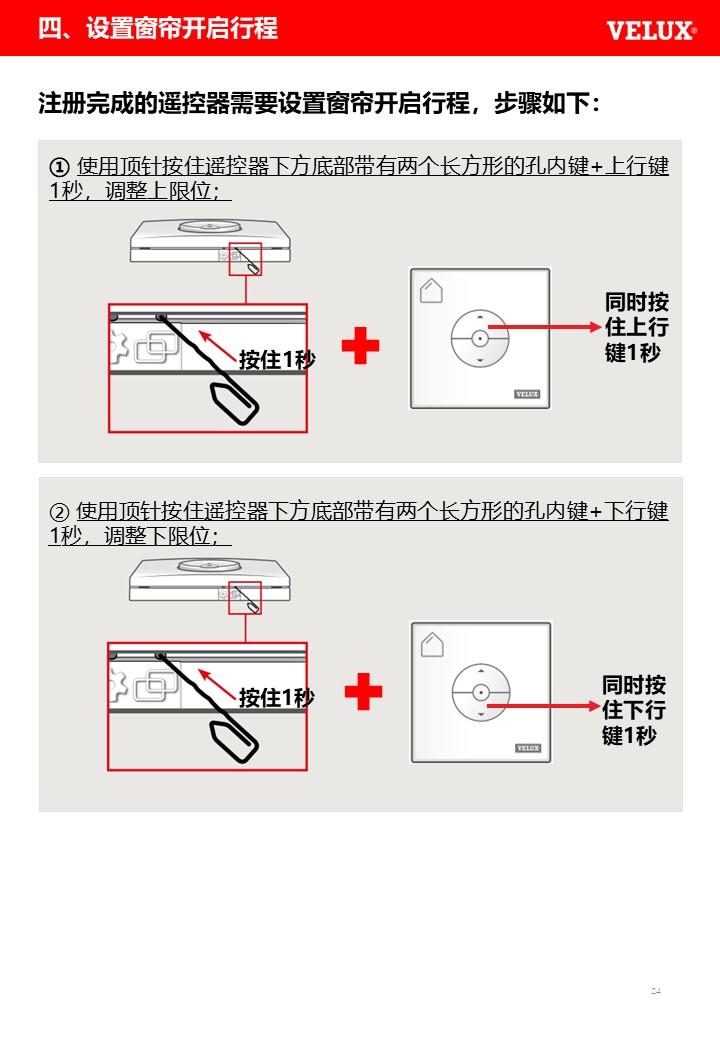 四、设置窗帘开启行程

VELUX®

注册完成的遥控器需要设置窗帘开启行程，步骤如下：

① 使用顶针按住遥控器下方底部带有两个长方形的孔内键+上行键1秒，调整上限位；

按住1秒

VELUX

同时按住上行键1秒

② 使用顶针按住遥控器下方底部带有两个长方形的孔内键+下行键1秒，调整下限位；

按住1秒

VELUX

同时按住下行键1秒

24