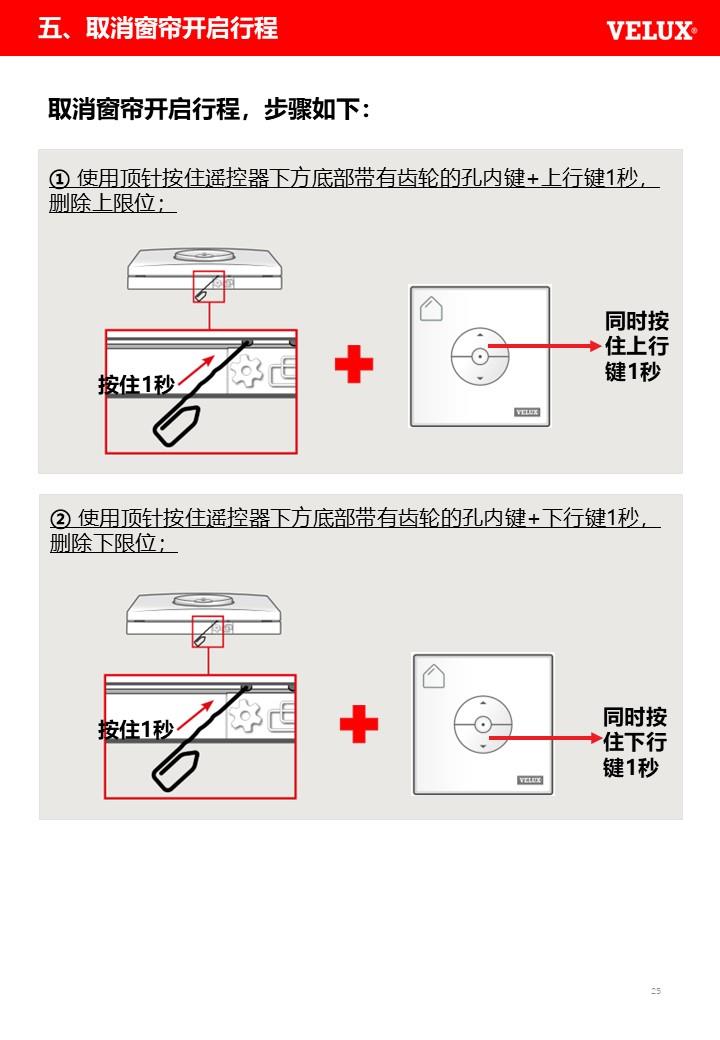 五、取消窗帘开启行程

VELUX®

取消窗帘开启行程，步骤如下：

① 使用顶针按住遥控器下方底部带有齿轮的孔内键+上行键1秒，删除上限位；

按住1秒

VELUX

同时按住上行键1秒

② 使用顶针按住遥控器下方底部带有齿轮的孔内键+下行键1秒，删除下限位；

按住1秒

VELUX

同时按住下行键1秒

25