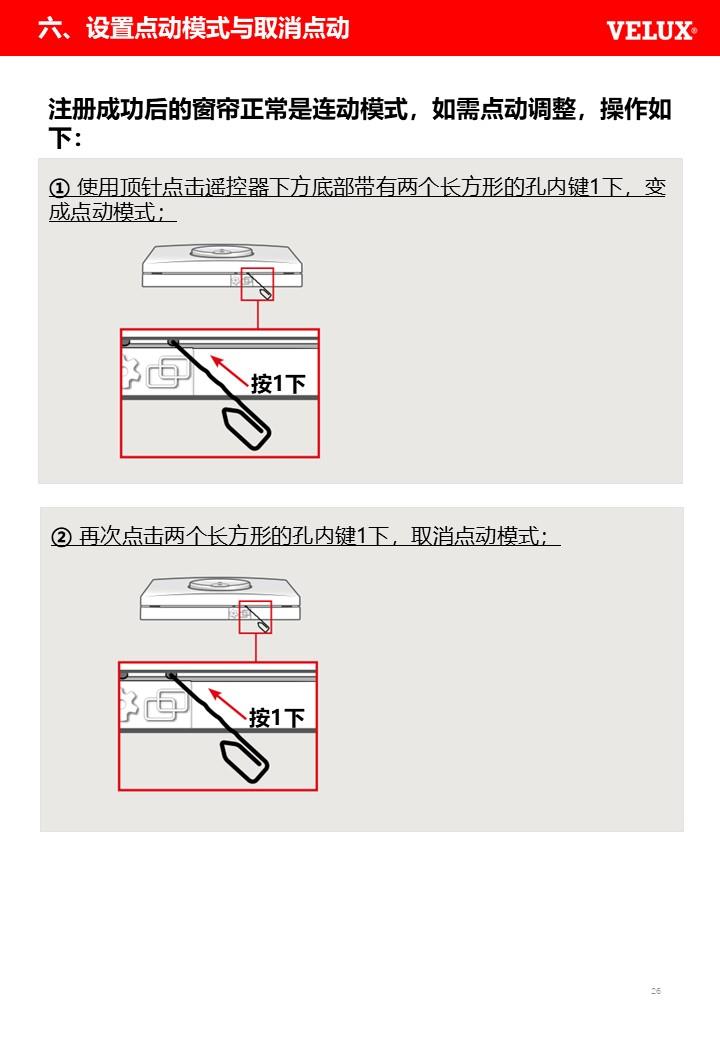 六、设置点动模式与取消点动

VELUX®

注册成功后的窗帘正常是连动模式，如需点动调整，操作如下：

① 使用顶针点击遥控器下方底部带有两个长方形的孔内键1下，变成点动模式；

按1下

② 再次点击两个长方形的孔内键1下，取消点动模式；

按1下

26