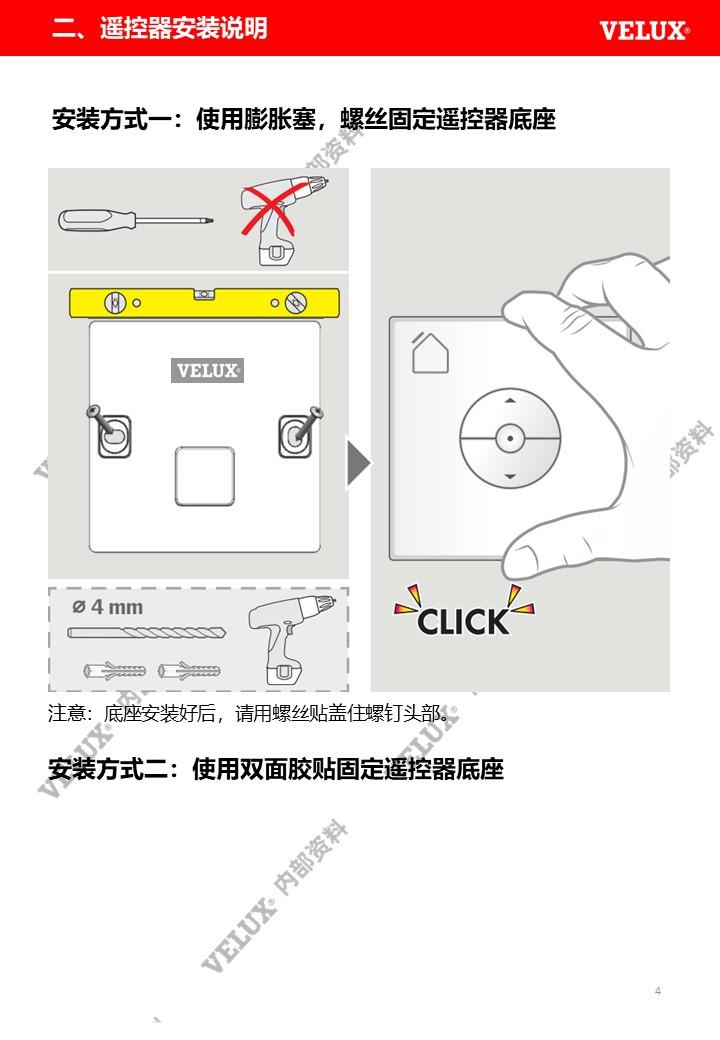 二、遥控器安装说明

VELUX®

安装方式一：使用膨胀塞，螺丝固定遥控器底座

VELUX®

ø 4 mm

CLICK

注意：底座安装好后，请用螺丝贴盖住螺钉头部。

安装方式二：使用双面胶贴固定遥控器底座

VELUX® 内部资料

4