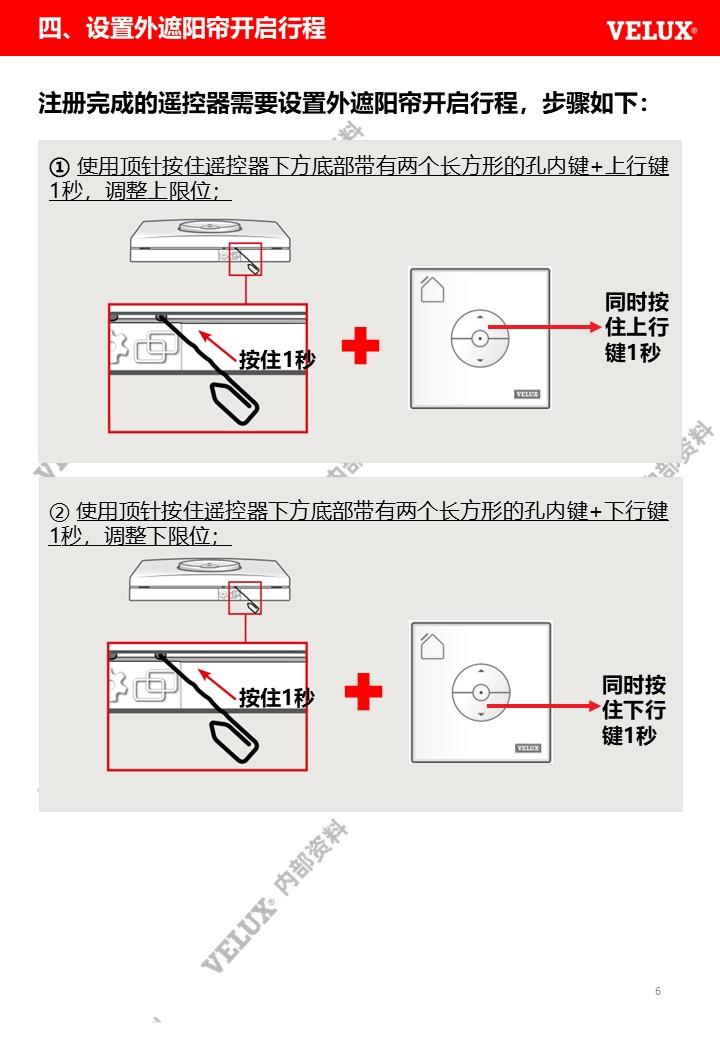 四、设置外遮阳帘开启行程

VELUX®

注册完成的遥控器需要设置外遮阳帘开启行程，步骤如下：

① 使用顶针按住遥控器下方底部带有两个长方形的孔内键+上行键1秒，调整上限位；

按住1秒

VELUX

同时按住上行键1秒

② 使用顶针按住遥控器下方底部带有两个长方形的孔内键+下行键1秒，调整下限位；

按住1秒

VELUX

同时按住下行键1秒

VELUX® 内部资料

6