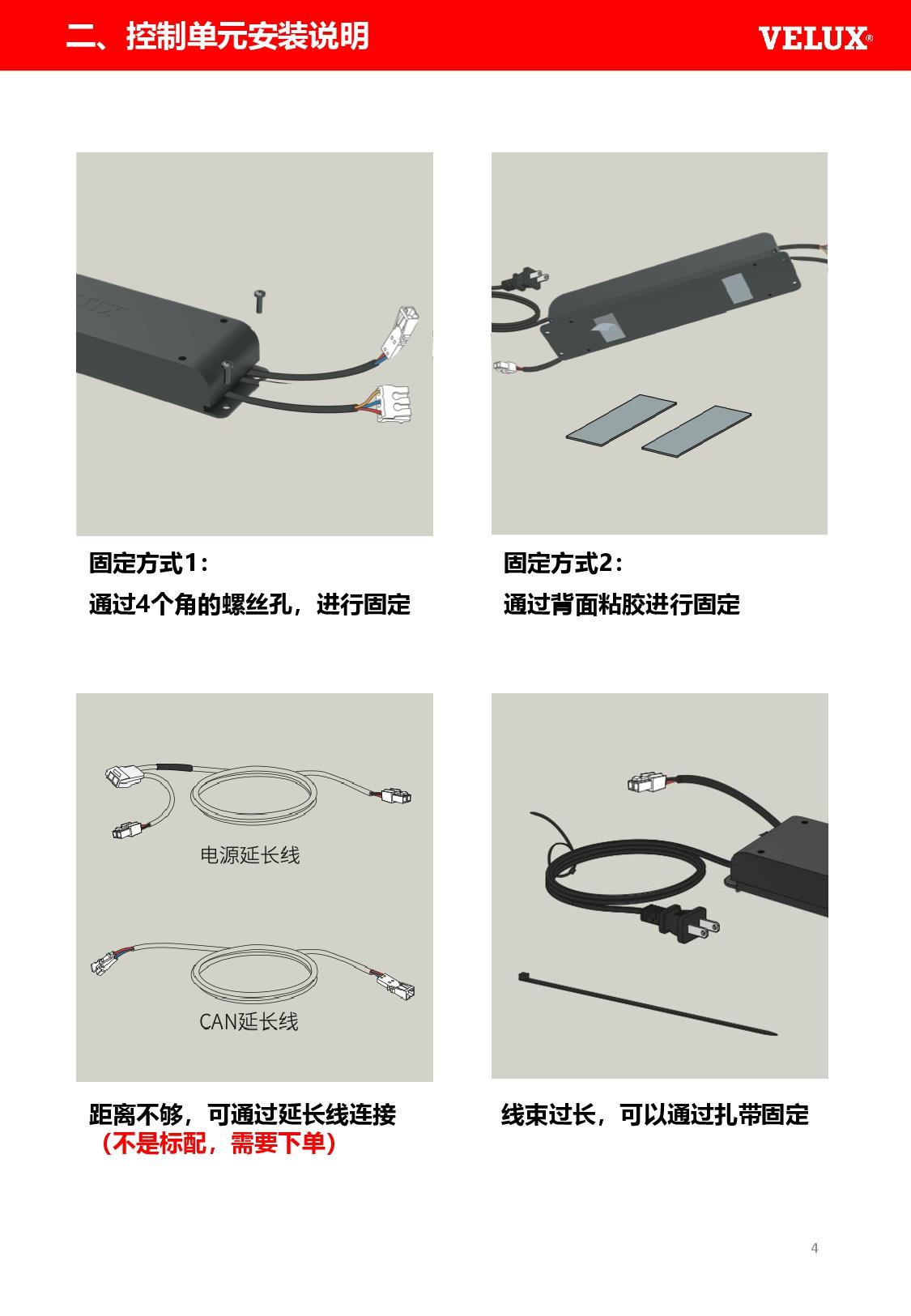 二、控制单元安装说明

VELUX®

固定方式1：
通过4个角的螺丝孔，进行固定

固定方式2：
通过背面粘胶进行固定

电源延长线

CAN延长线

距离不够，可通过延长线连接
（不是标配，需要下单）

线束过长，可以通过扎带固定

4