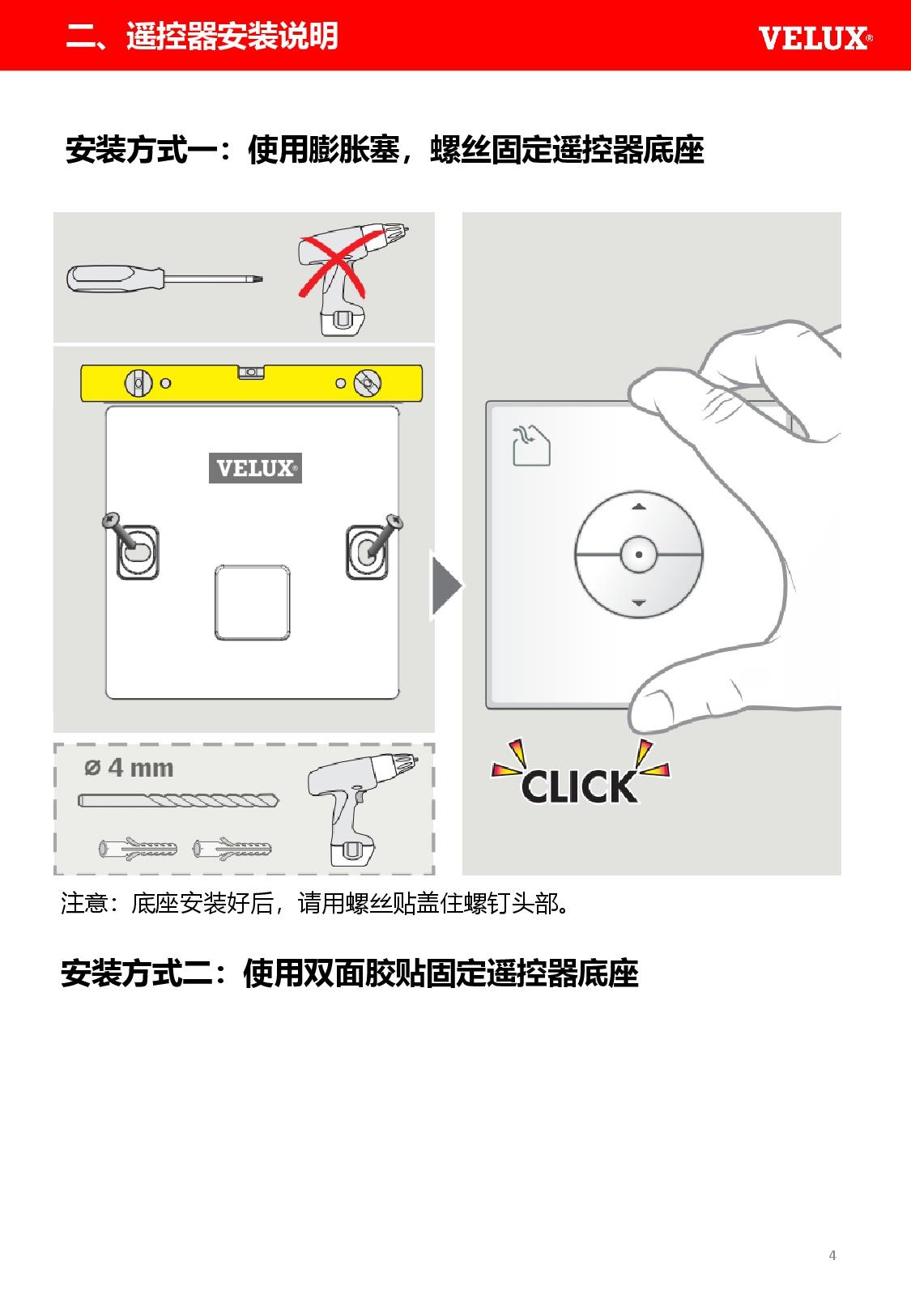 二、遥控器安装说明

VELUX®

安装方式一：使用膨胀塞，螺丝固定遥控器底座

VELUX®

ø 4 mm

CLICK

注意：底座安装好后，请用螺丝贴盖住螺钉头部。

安装方式二：使用双面胶贴固定遥控器底座

4