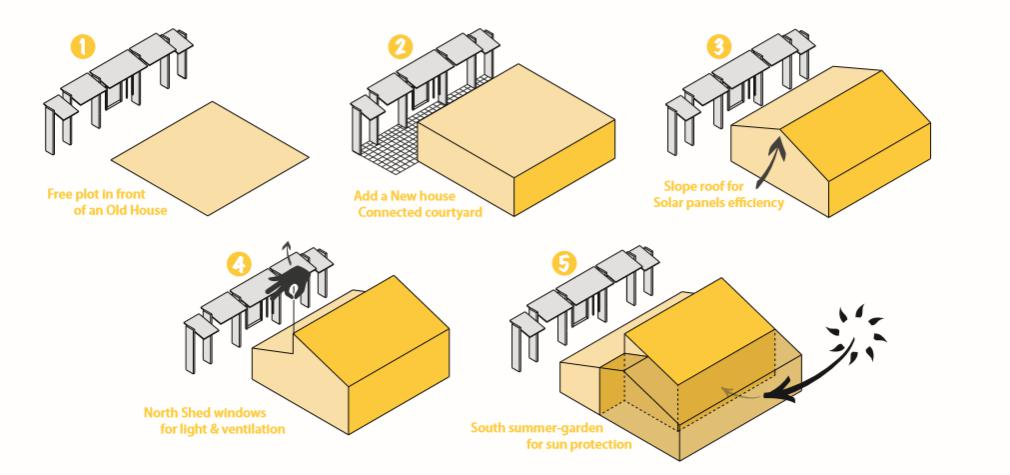 1

Free plot in front of an Old House

2

Add a New house Connected courtyard

3

Slope roof for Solar panels efficiency

4

North Shed windows for light & ventilation

5

South summer-garden for sun protection