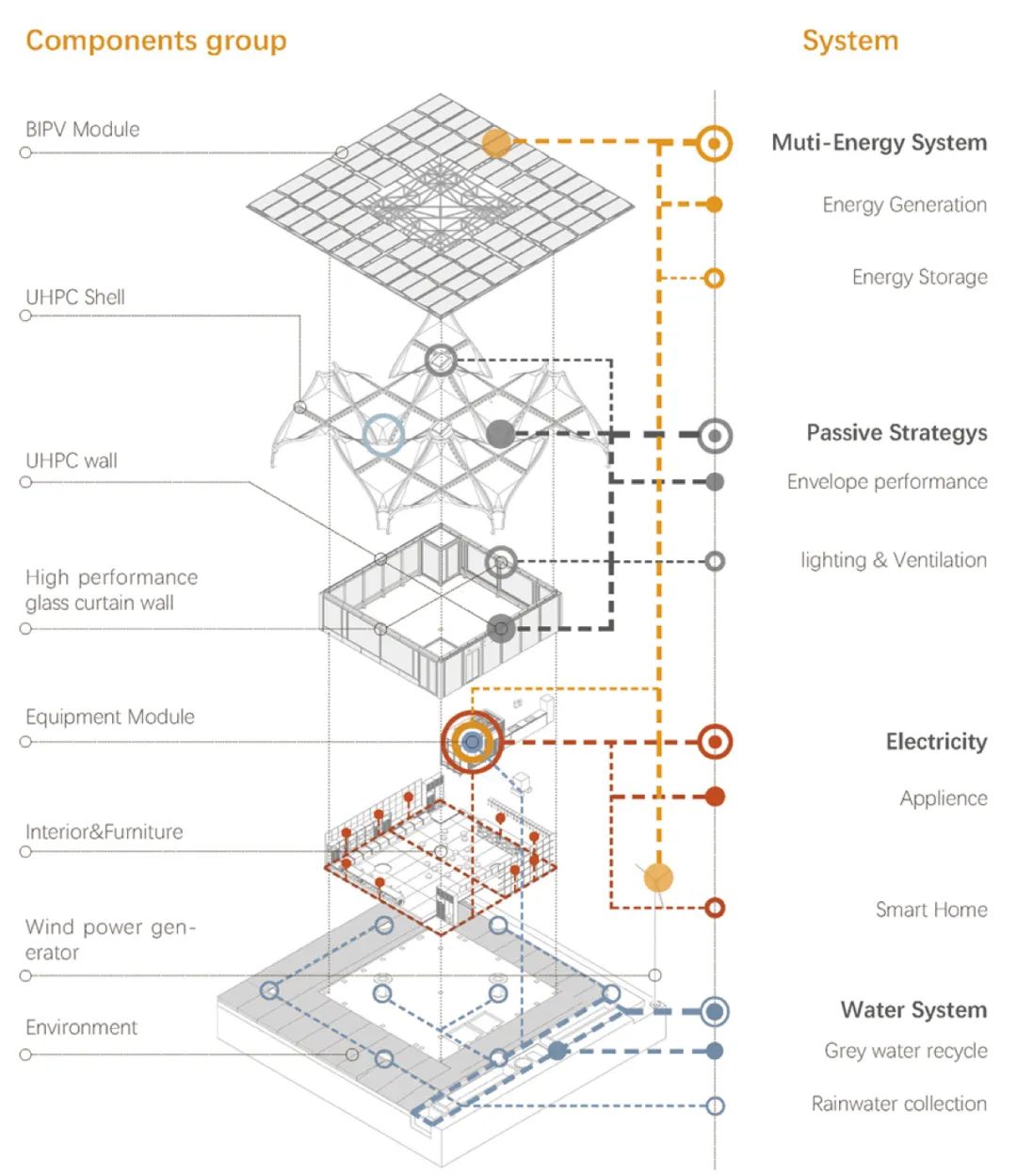 Components group

BIPV Module

UHPC Shell

UHPC wall

High performance glass curtain wall

Equipment Module

Interior&Furniture

Wind power generator

Environment

System

Muti-Energy System

Energy Generation

Energy Storage

Passive Strategys

Envelope performance

lighting & Ventilation

Electricity

Applience

Smart Home

Water System

Grey water recycle

Rainwater collection