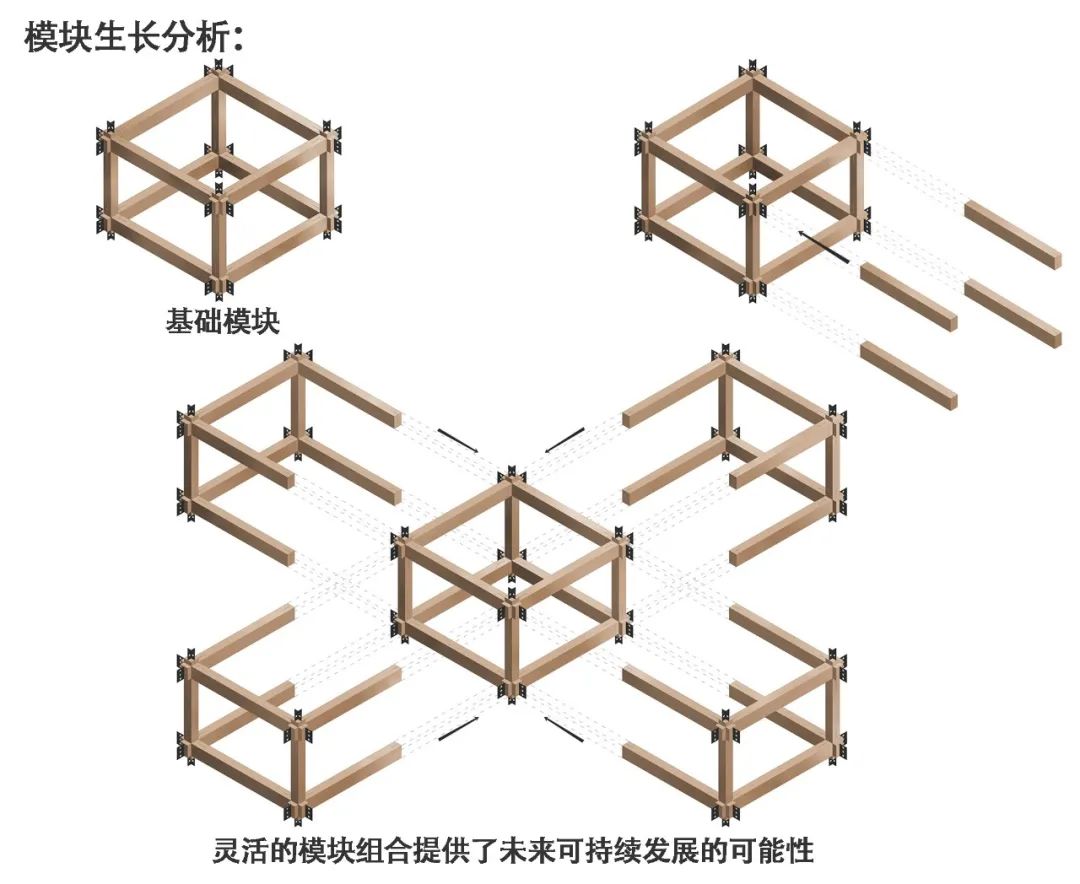 模块生长分析：

基础模块

灵活的模块组合提供了未来可持续发展的可能性