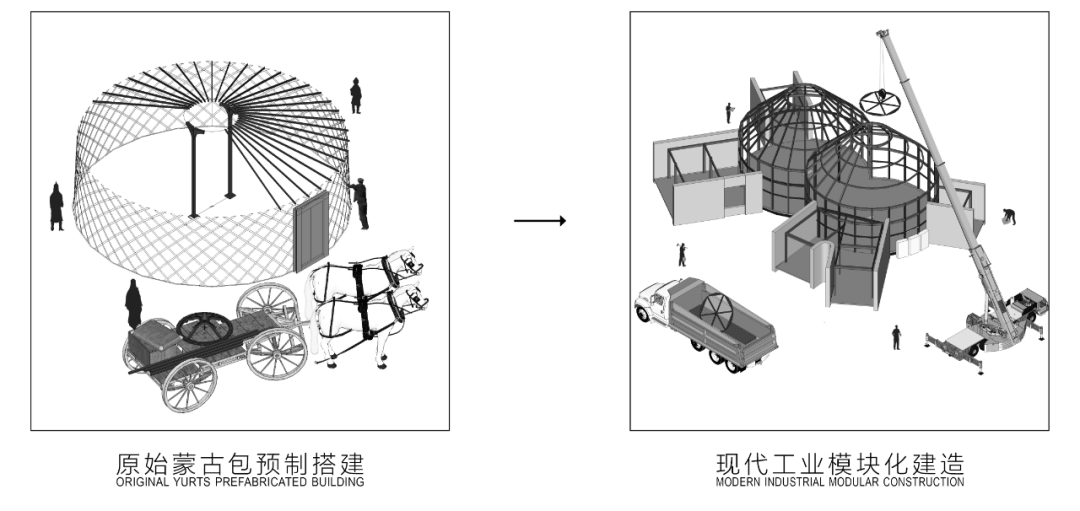 原始蒙古包预制搭建
ORIGINAL YURTS PREFABRICATED BUILDING

现代工业模块化建造
MODERN INDUSTRIAL MODULAR CONSTRUCTION